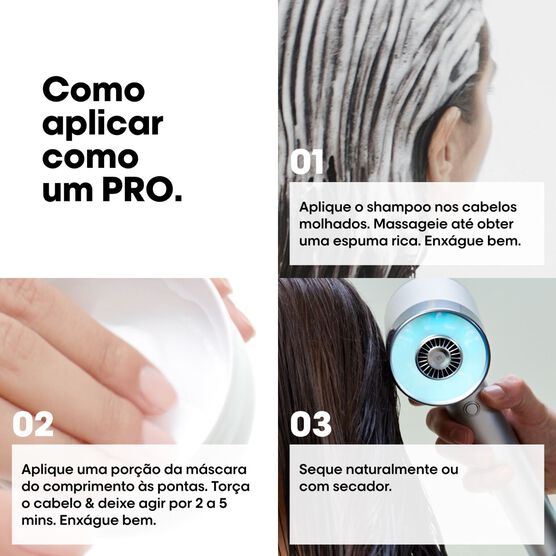 Como aplicar como um PRO.

01

Aplique o shampoo nos cabelos molhados. Massageie até obter uma espuma rica. Enxágue bem.

02

Aplique uma porção da máscara do comprimento às pontas. Torça o cabelo & deixe agir por 2 a 5 mins. Enxágue bem.

03

Seque naturalmente ou com secador.